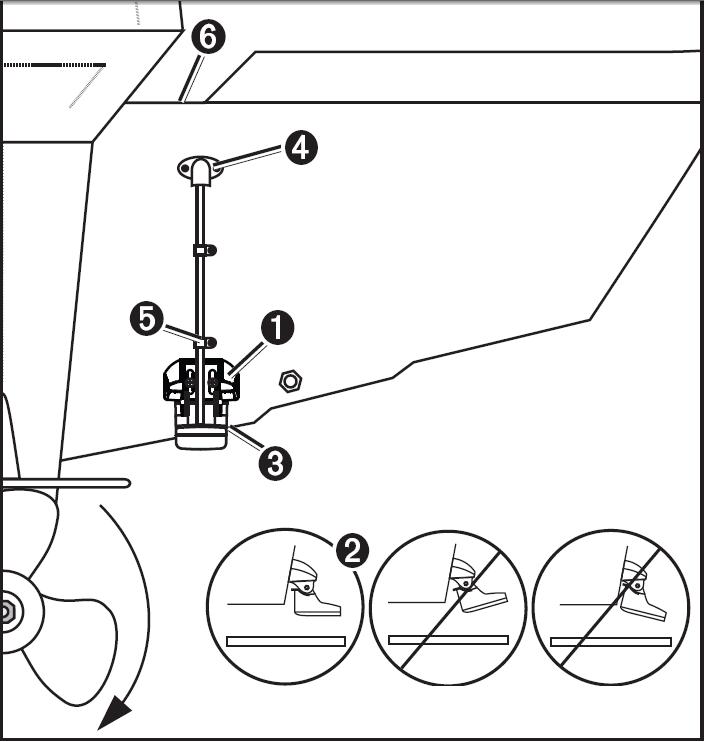 6
4
5
1
3
2